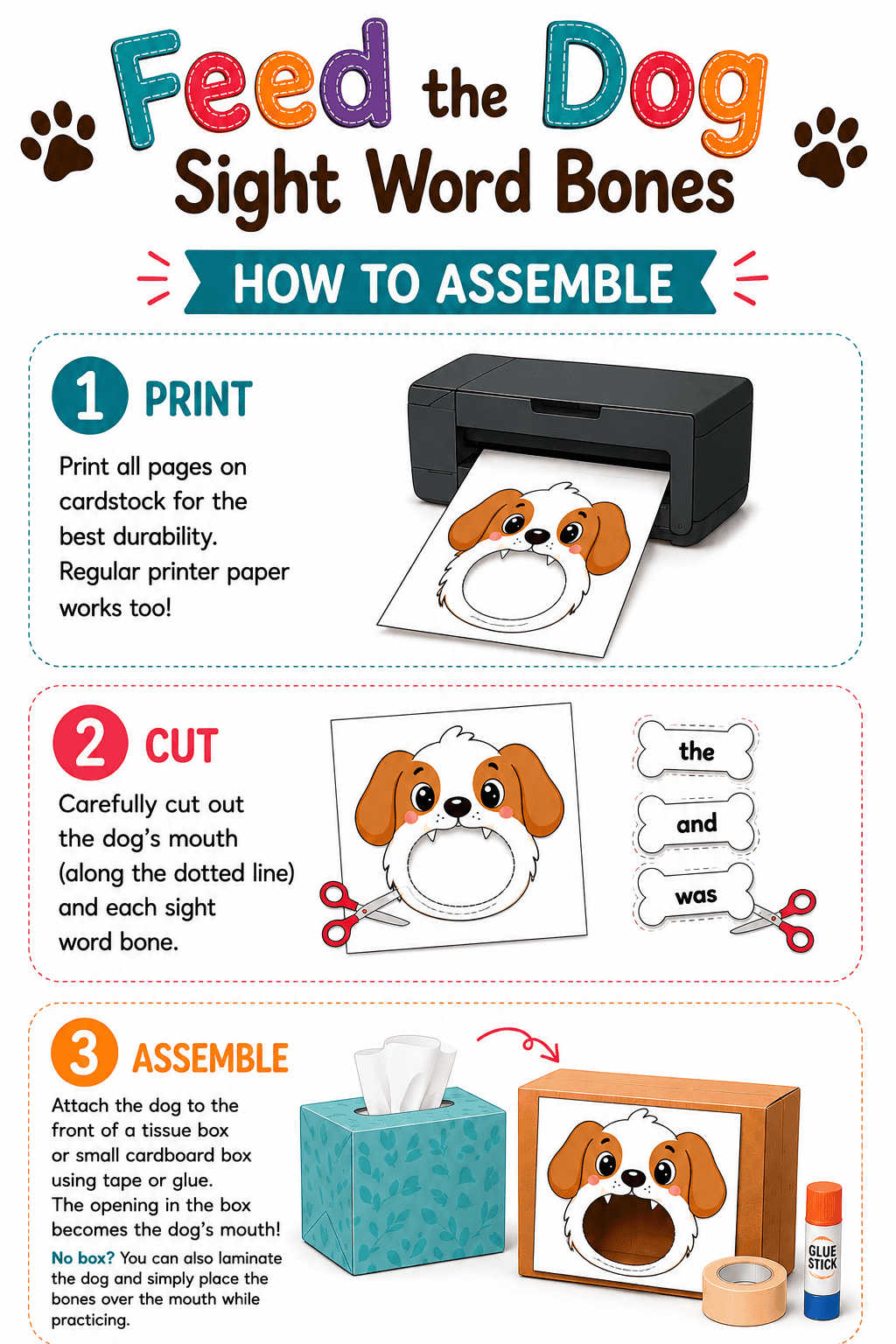 Feed the Dog
Sight Word Bones

HOW TO ASSEMBLE

1 PRINT

Print all pages on cardstock for the best durability. Regular printer paper works too!

2 CUT

Carefully cut out the dog's mouth (along the dotted line) and each sight word bone.

the
and
was

3 ASSEMBLE

Attach the dog to the front of a tissue box or small cardboard box using tape or glue. The opening in the box becomes the dog's mouth!

No box? You can also laminate the dog and simply place the bones over the mouth while practicing.

GLUE STICK